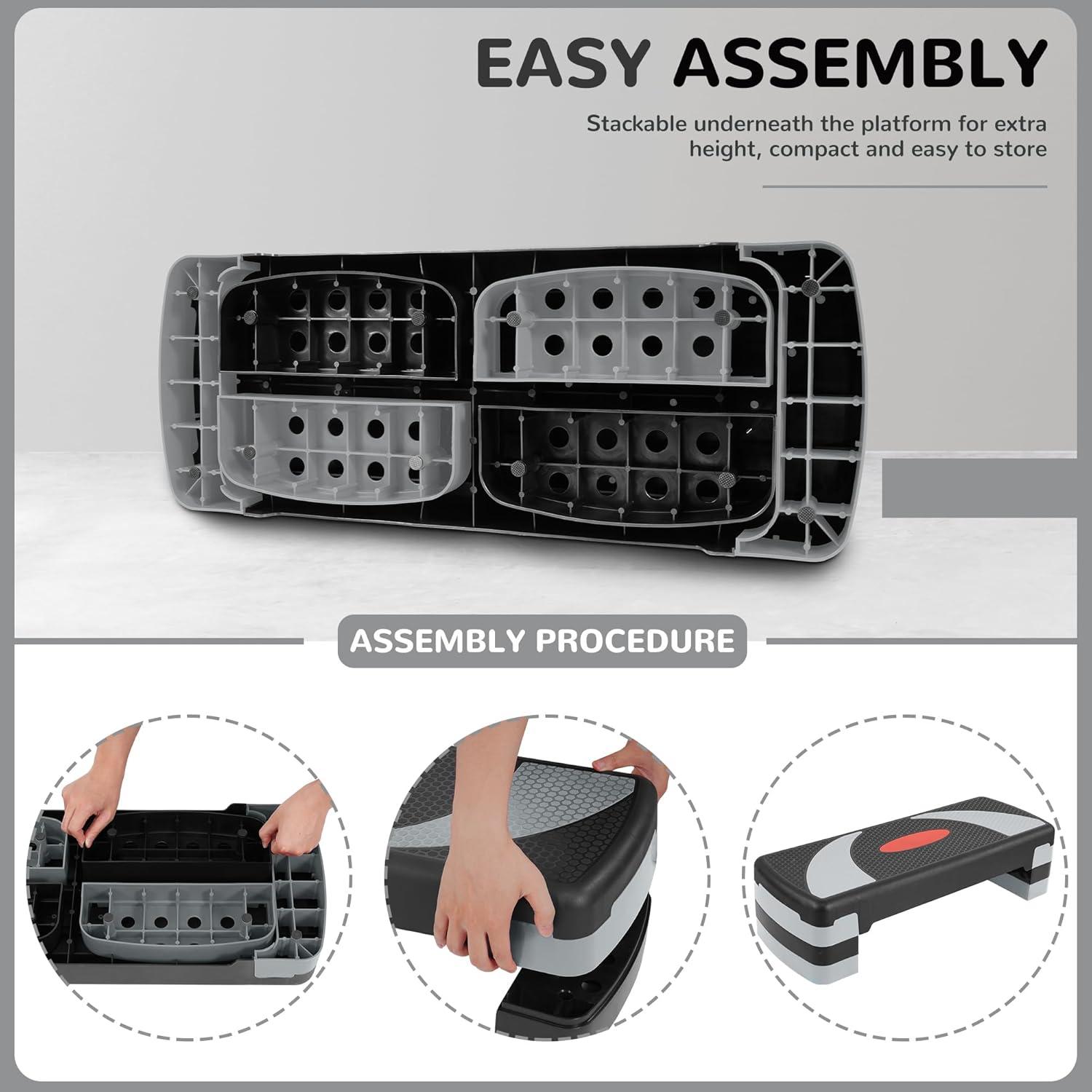 EASY ASSEMBLY

Stackable underneath the platform for extra height, compact and easy to store

ASSEMBLY PROCEDURE